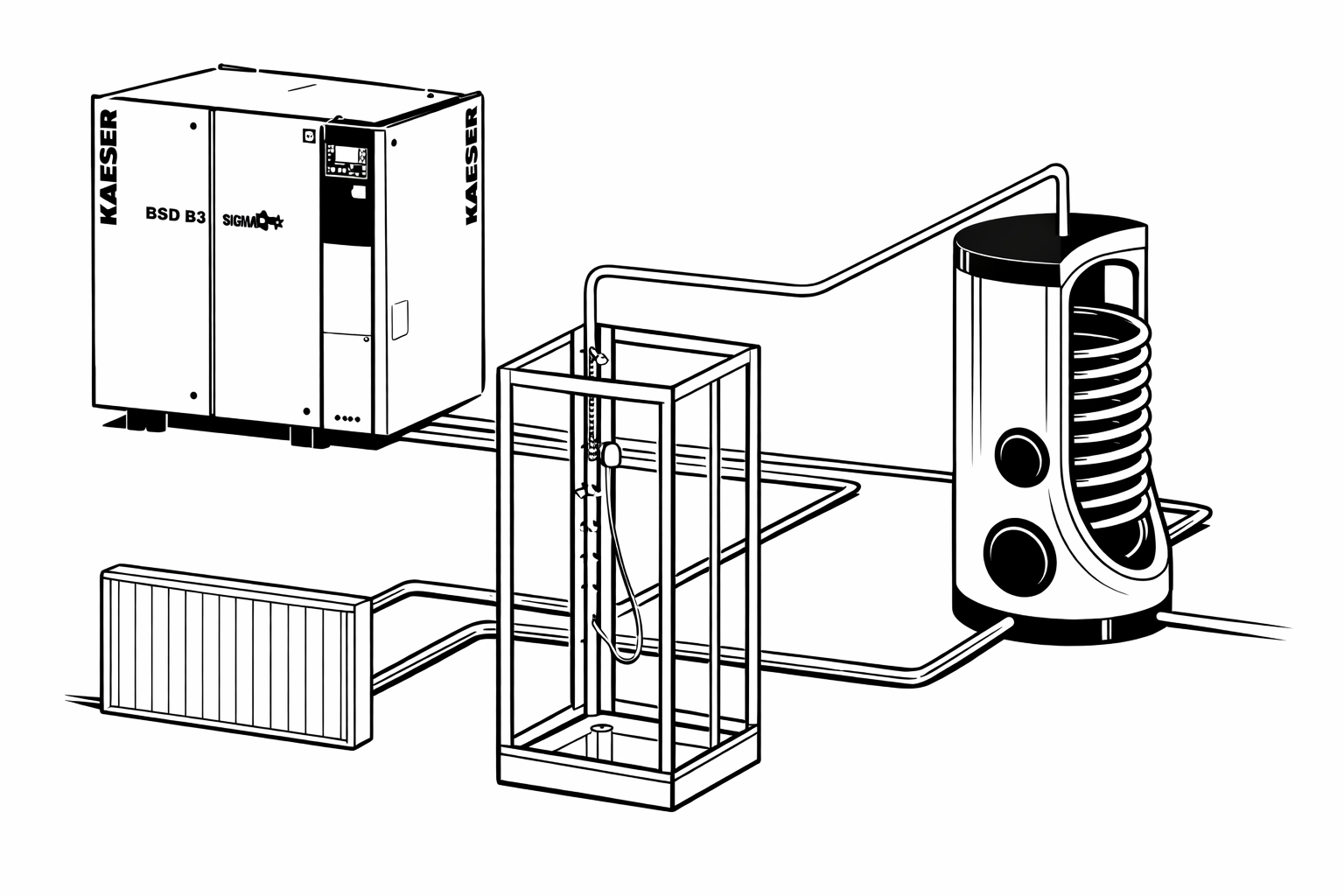 KAESER
BSD B3
SIGMA
KAESER